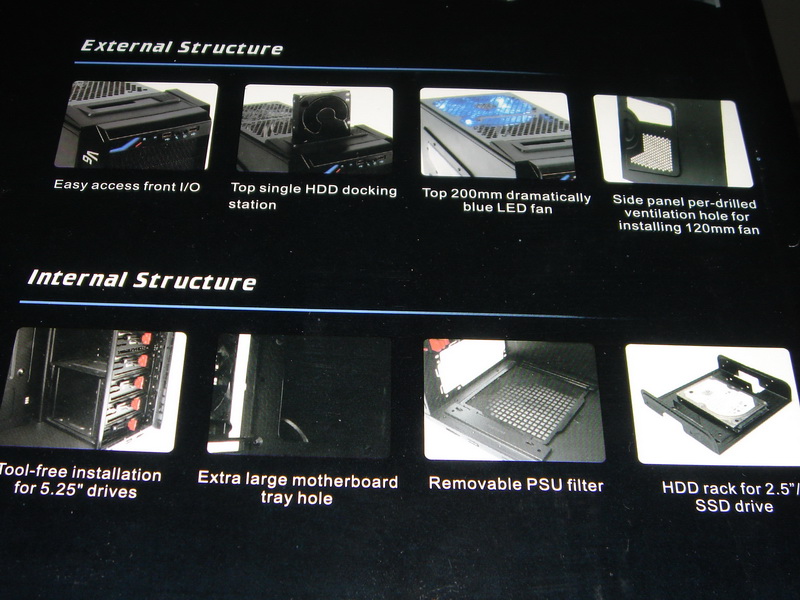 External Structure

Easy access front I/O

Top single HDD docking station

Top 200mm dramatically blue LED fan

Side panel per-drilled ventilation hole for installing 120mm fan

Internal Structure

Tool-free installation for 5.25" drives

Extra large motherboard tray hole

Removable PSU filter

HDD rack for 2.5"/ SSD drive