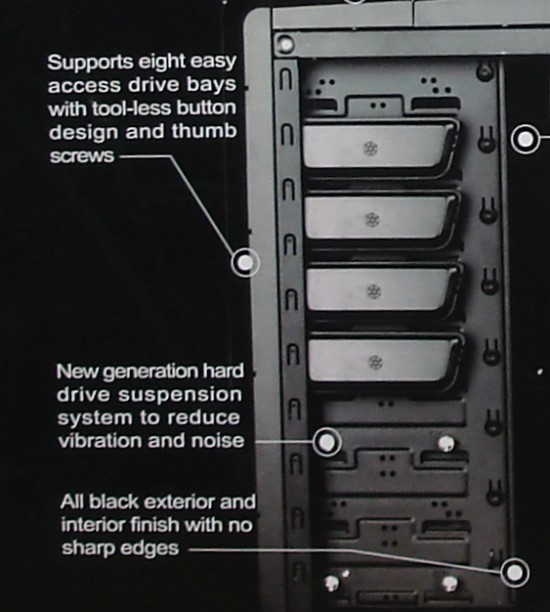 Supports eight easy access drive bays with tool-less button design and thumb screws

New generation hard drive suspension system to reduce vibration and noise

All black exterior and interior finish with no sharp edges